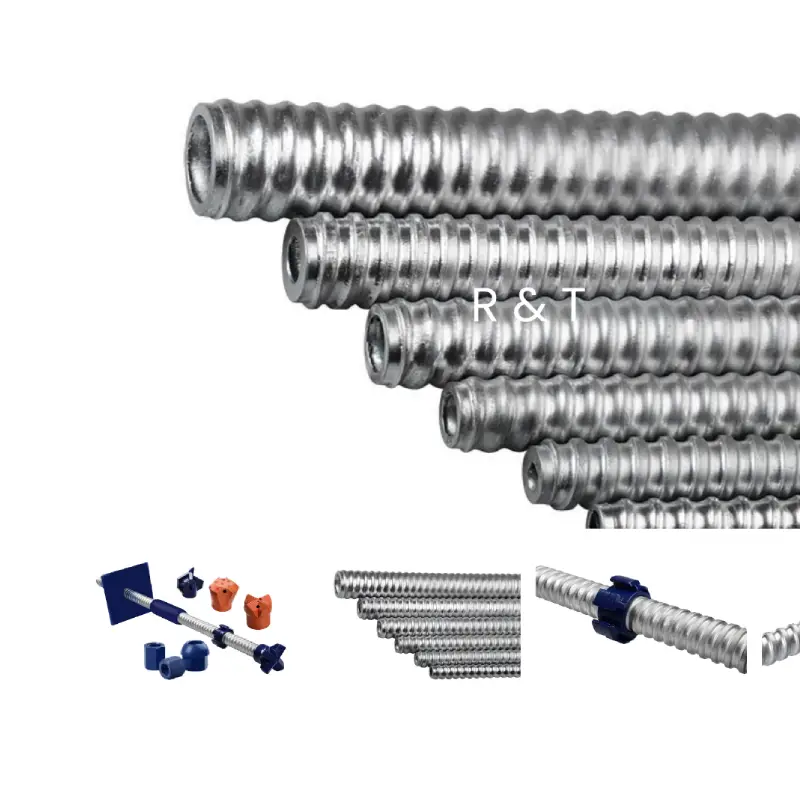 R & T